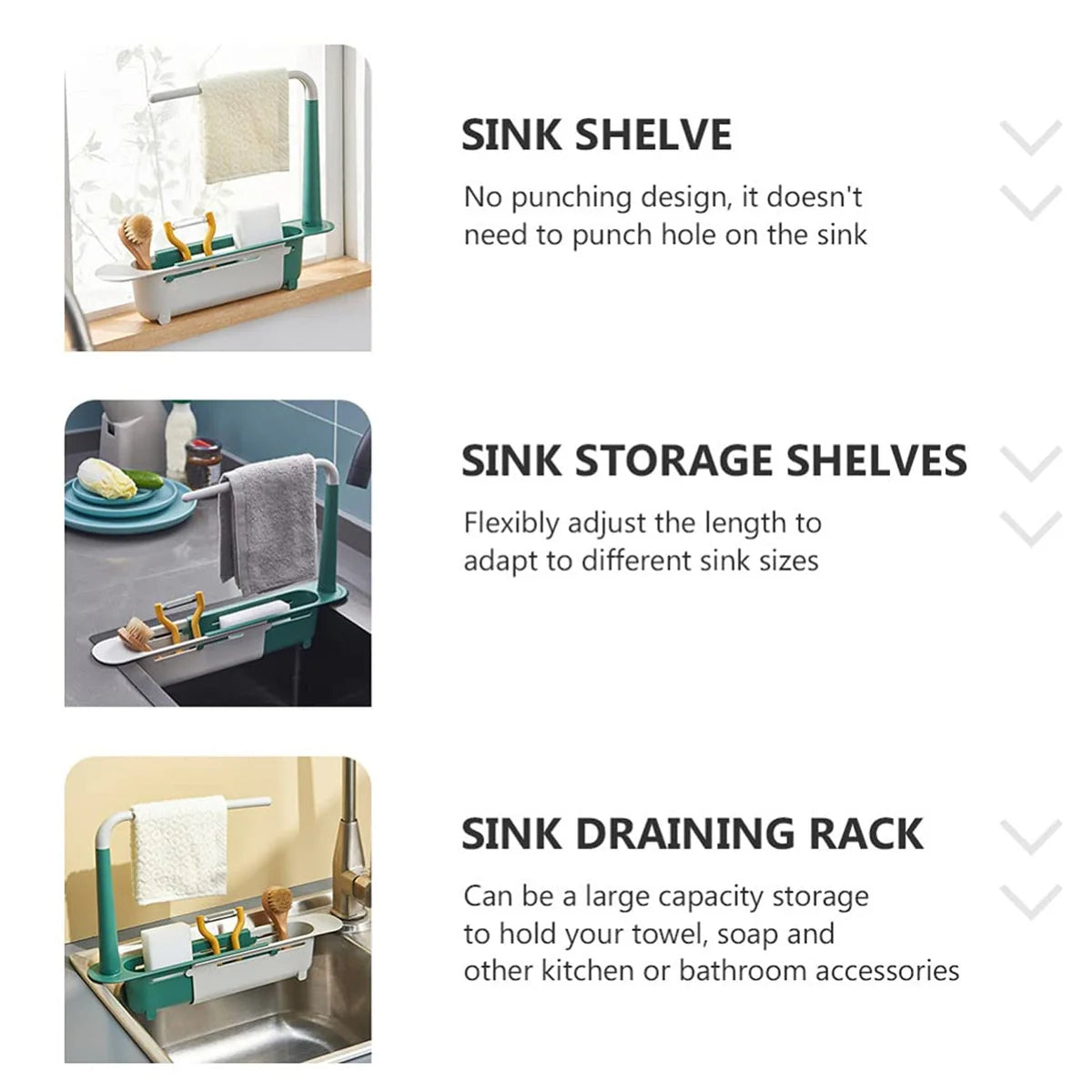 SINK SHELVE

No punching design, it doesn't need to punch hole on the sink

SINK STORAGE SHELVES

Flexibly adjust the length to adapt to different sink sizes

SINK DRAINING RACK

Can be a large capacity storage to hold your towel, soap and other kitchen or bathroom accessories