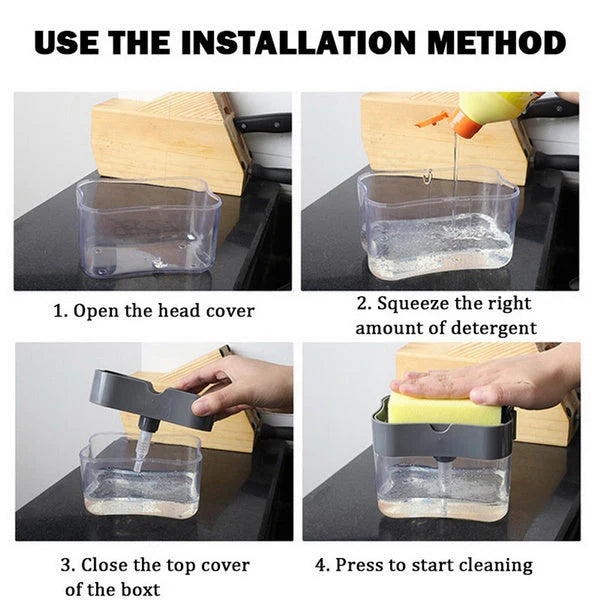 USE THE INSTALLATION METHOD

1. Open the head cover

2. Squeeze the right amount of detergent

3. Close the top cover of the boxt

4. Press to start cleaning